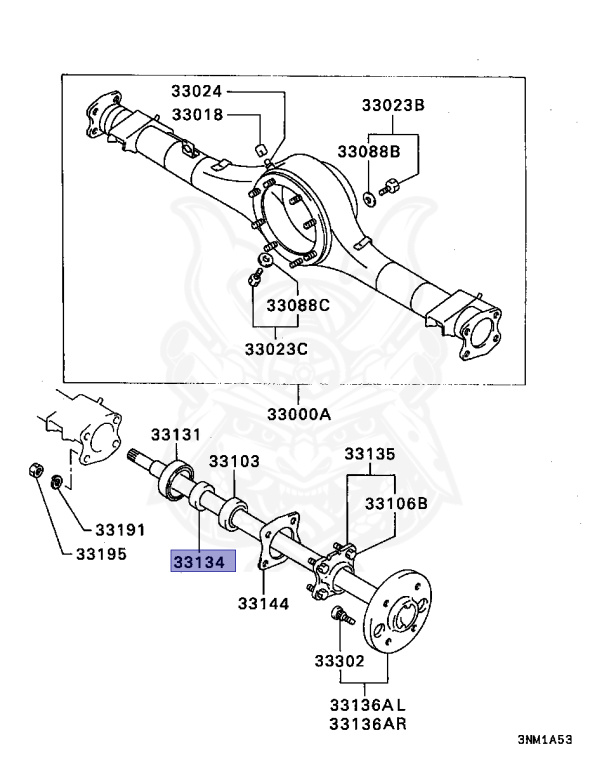 33024
33018
33023B
33088B
33088C
33023C
33000A
33131
33103
33135
33106B
33191
33195
33134
33144
33302
33136AL
33136AR
3NM1A53