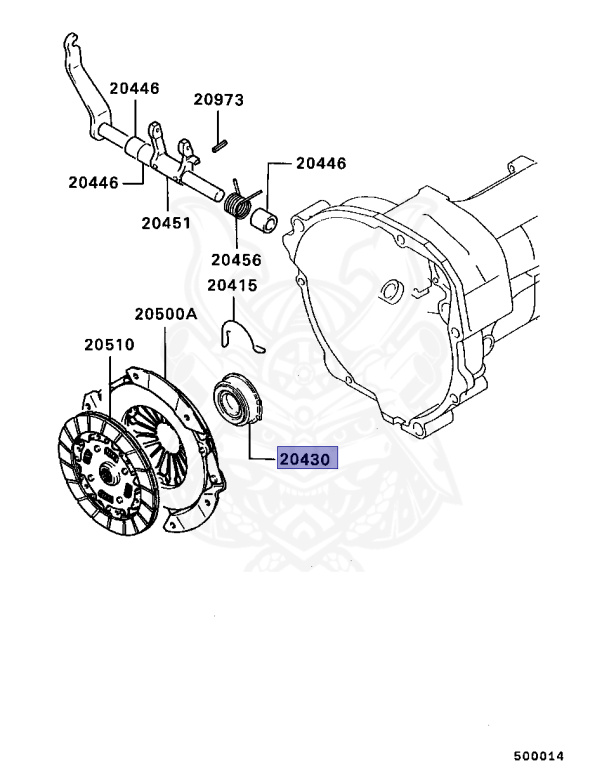 20446
20973
20446
20446
20451
20456
20415
20500A
20510
20430
500014