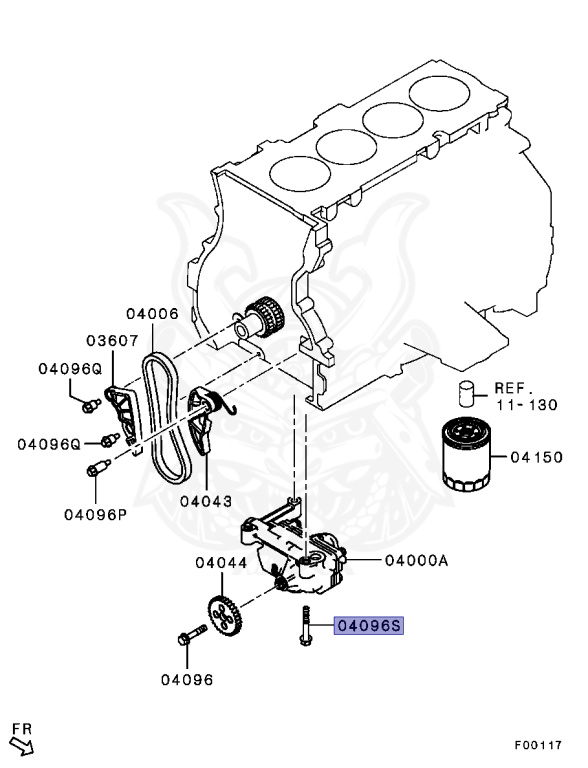 04006
03607
04096Q
04096Q
04096P
04043
REF.
11-130
04150
04044
04000A
04096S
04096
FR
F00117