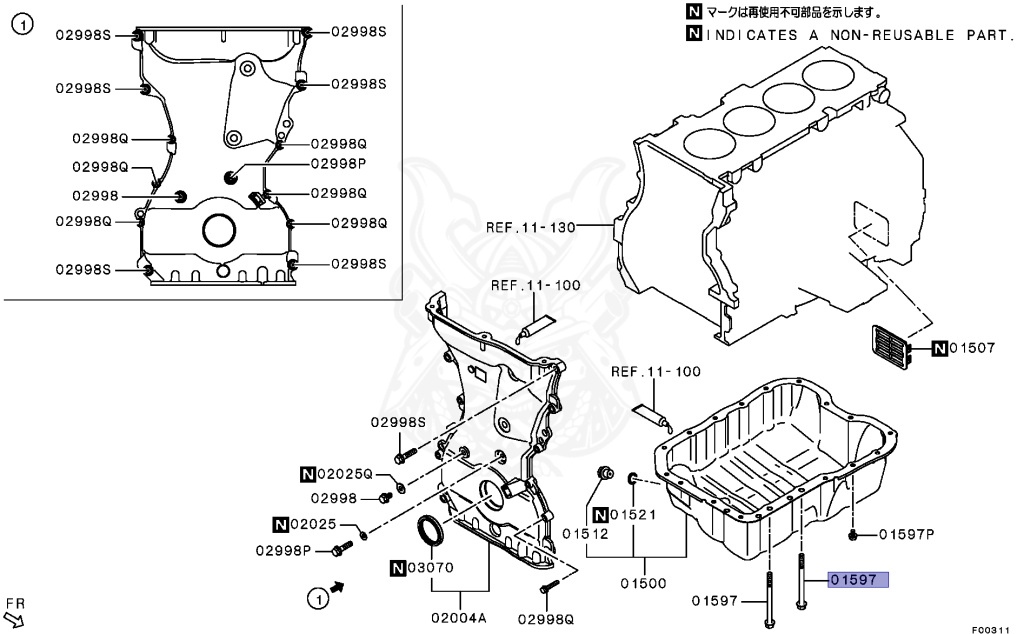 N マークは再使用不可部品を示します。
N INDICATES A NON-REUSABLE PART.

1
02998S
02998S
02998S
02998S
02998Q
02998Q
02998Q
02998P
02998
02998Q
02998Q
02998Q
02998S
02998S

REF.11-130
REF.11-100
REF.11-100
N 01507
02998S
N 02025Q
02998
N 02025
02998P
N 03070
1
02004A
02998Q
01512
N 01521
01500
01597P
01597
01597
FR
F00311