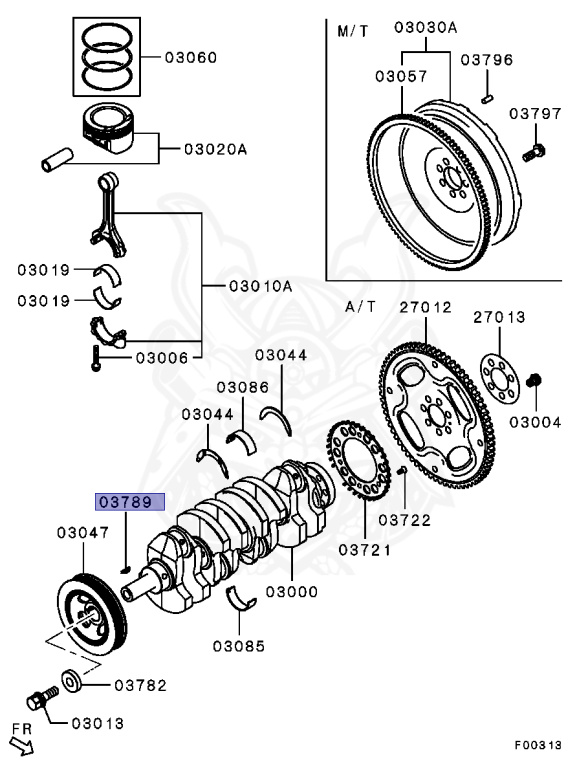 03060
03020A
03019
03019
03010A
03006
M/T
03030A
03057
03796
03797
A/T
27012
27013
03004
03044
03086
03044
03789
03047
03722
03721
03000
03085
03782
03013
FR
F00313