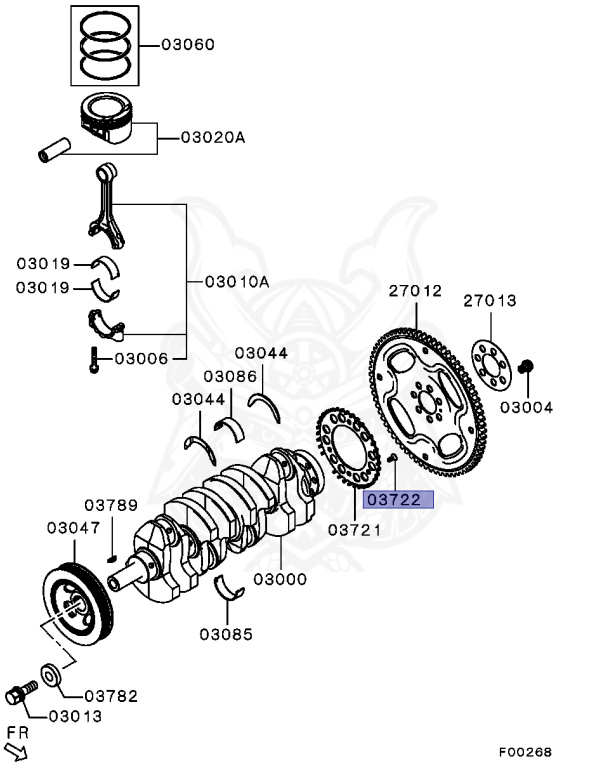 03060
03020A
03019
03019
03010A
03006
03044
03086
03044
27012
27013
03004
03722
03721
03789
03047
03000
03085
03782
03013
FR
F00268