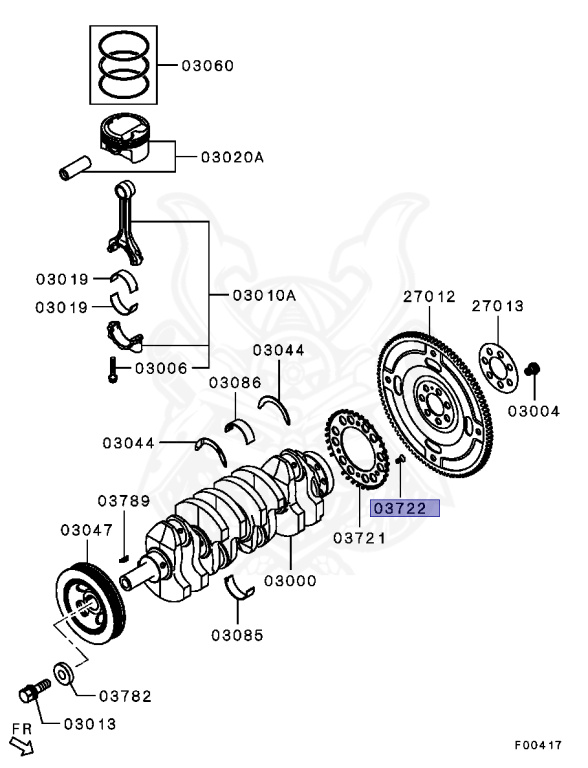 03060
03020A
03019
03019
03010A
03006
03044
03086
03044
27012
27013
03004
03789
03047
03722
03721
03000
03085
03782
03013
FR
F00417