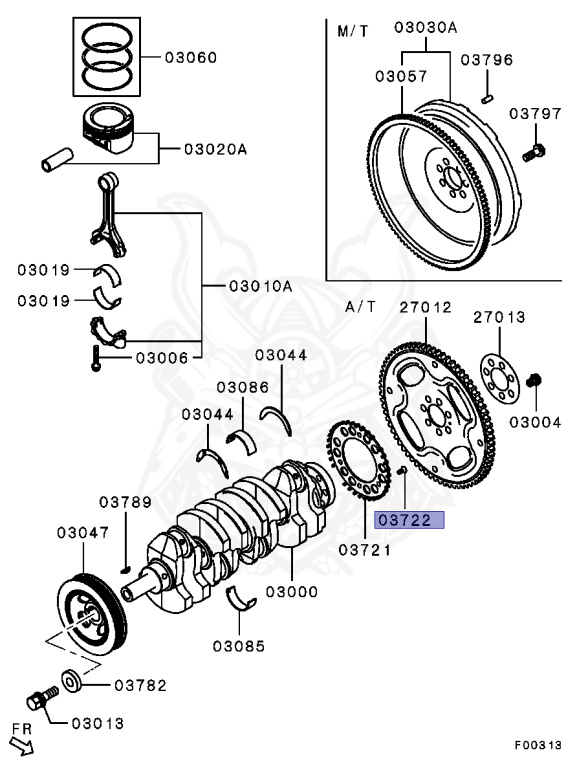 03060
03020A
03019
03019
03010A
03006
M/T
03030A
03057
03796
03797
A/T
27012
27013
03004
03044
03086
03044
03789
03047
03722
03721
03000
03085
03782
03013
FR
F00313