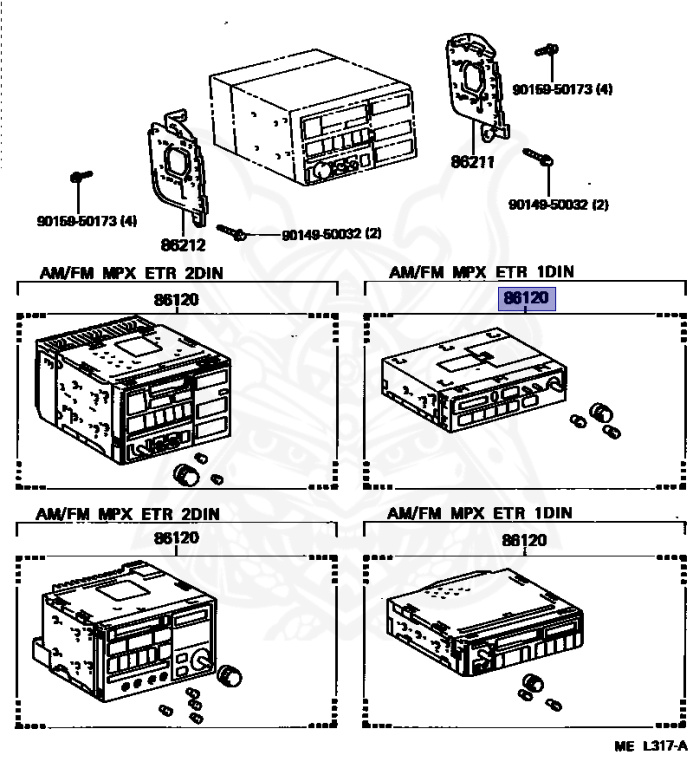 90159-50173 (4)

86211

90149-50032 (2)

90159-50173 (4)

86212

90149-50032 (2)

AM/FM MPX ETR 2DIN

86120

AM/FM MPX ETR 1DIN

86120

AM/FM MPX ETR 2DIN

86120

AM/FM MPX ETR 1DIN

86120

ME L317-A