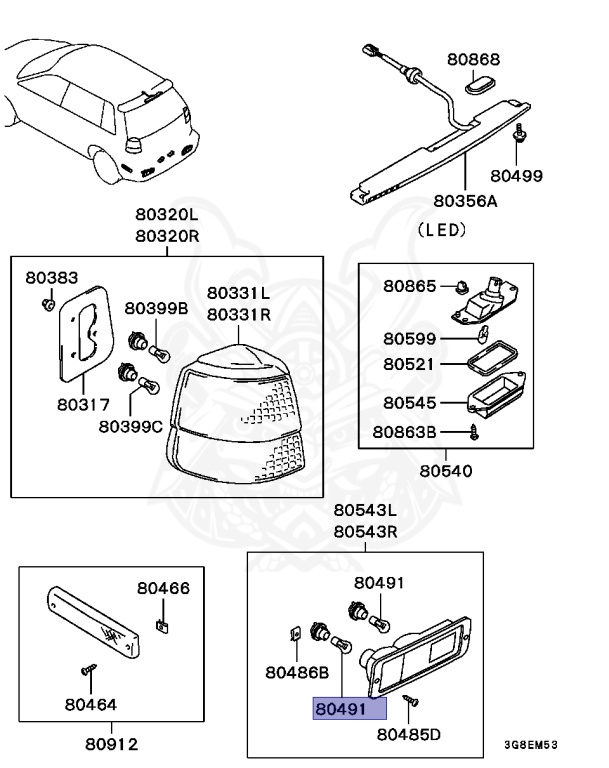 80868

80499

80356A

(LED)

80320L
80320R

80383

80399B

80331L
80331R

80317

80399C

80865

80599

80521

80545

80863B

80540

80543L
80543R

80466

80464

80912

80491

80486B

80491

80485D

3G8EM53