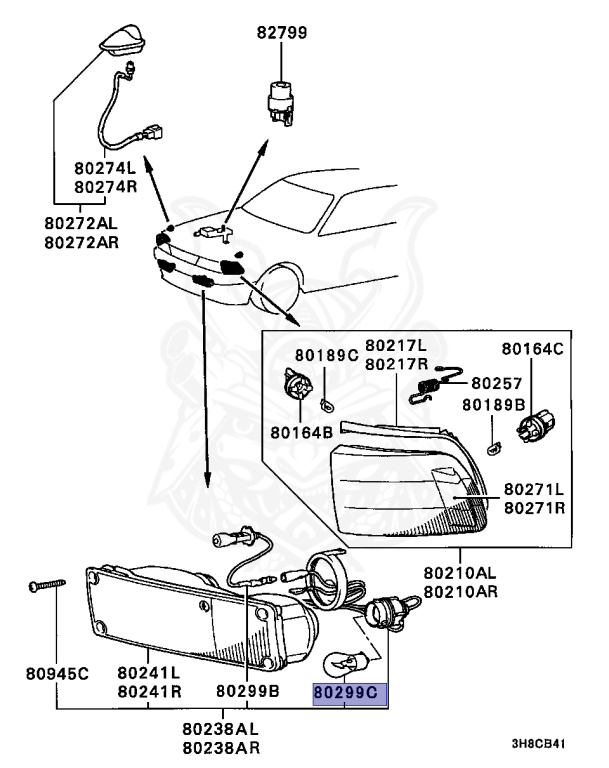 82799

80274L
80274R

80272AL
80272AR

80189C
80217L
80217R
80164C
80257
80189B
80164B

80271L
80271R

80210AL
80210AR

80945C
80241L
80241R
80299B
80299C

80238AL
80238AR

3H8CB41