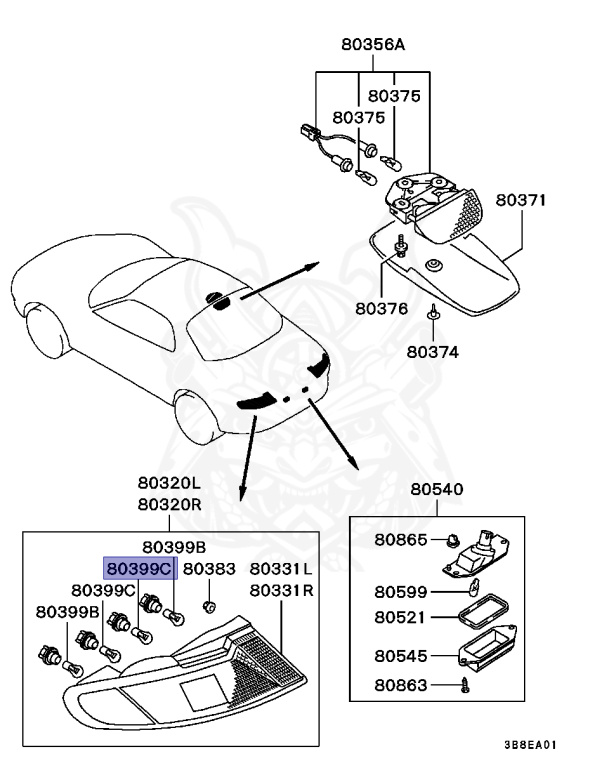 80356A
80375
80375
80371
80376
80374
80320L
80320R
80399B
80399C
80383
80331L
80331R
80399C
80399B
80540
80865
80599
80521
80545
80863
3B8EA01