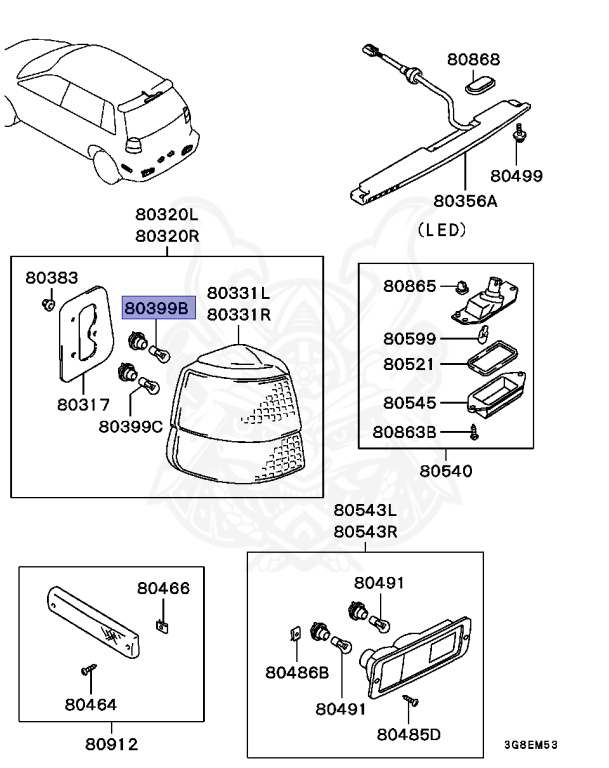 80868
80499
80356A
(LED)
80320L
80320R
80383
80399B
80331L
80331R
80317
80399C
80865
80599
80521
80545
80863B
80540
80543L
80543R
80466
80464
80912
80491
80486B
80491
80485D
3G8EM53