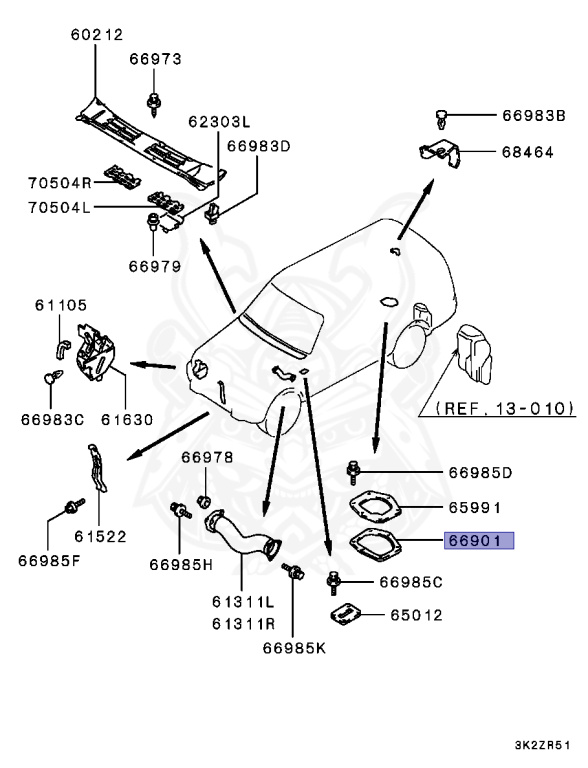 60212
66973
62303L
66983D
70504R
70504L
66979
66983B
68464
61105
66983C
61630
(REF. 13-010)
66978
61522
66985F
66985H
61311L
61311R
66985K
66985D
65991
66901
66985C
65012
3K2ZR51