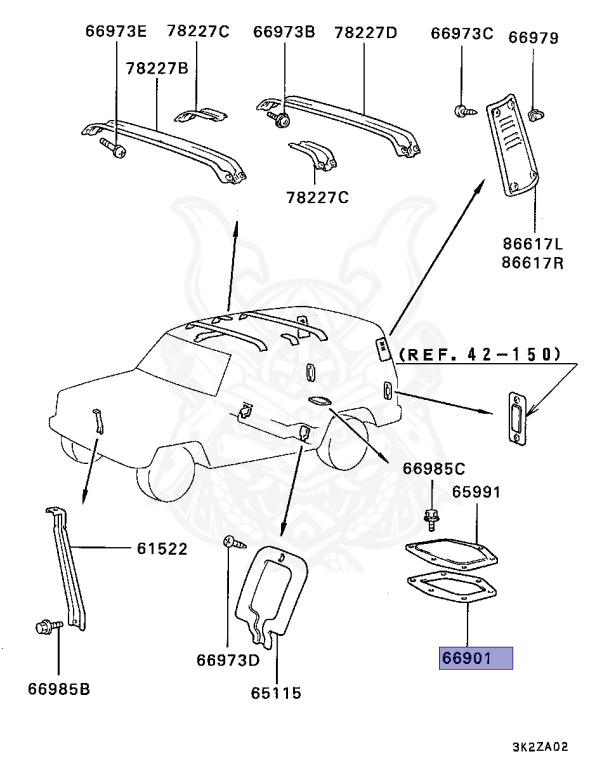 66973E
78227C
66973B
78227D
66973C
66979
78227B
78227C
86617L
86617R
(REF. 42-150)
66985C
65991
61522
66973D
65115
66901
66985B
3K2ZA02