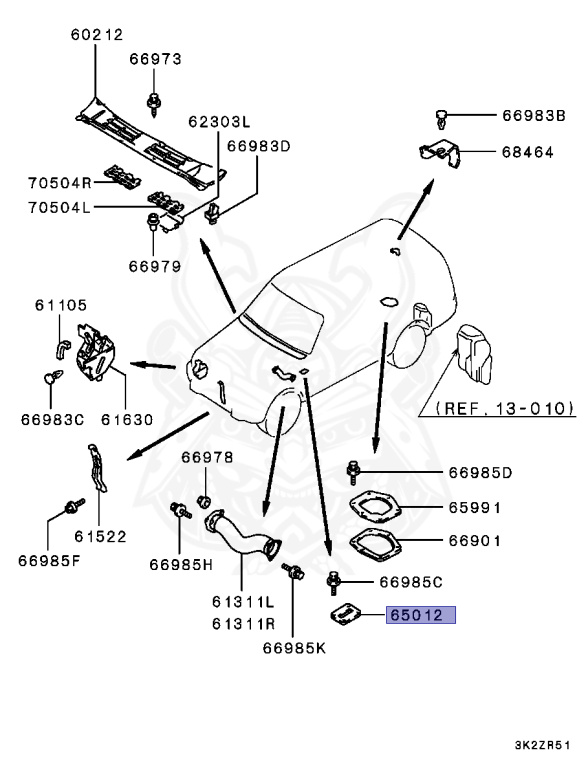 60212
66973
62303L
66983D
70504R
70504L
66979
66983B
68464
61105
66983C
61630
(REF. 13-010)
66978
61522
66985F
66985H
61311L
61311R
66985K
66985D
65991
66901
66985C
65012
3K2ZR51