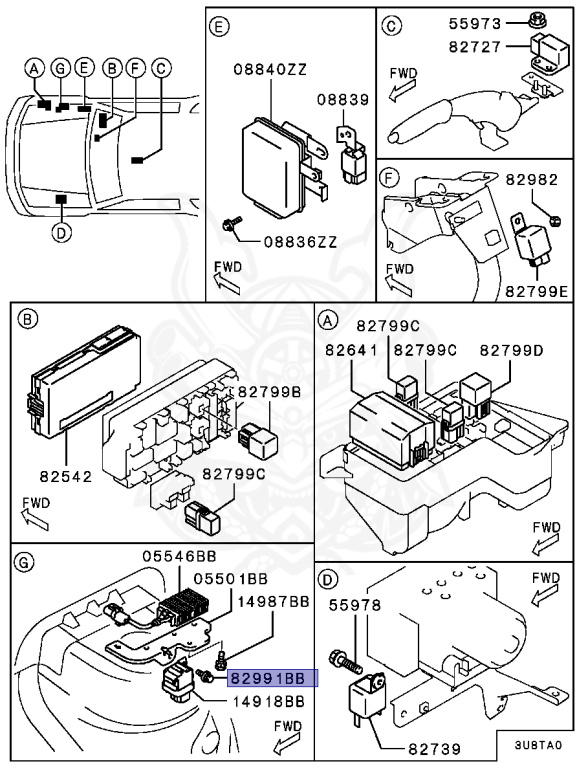 A G E B F C

D

E

08840ZZ

08839

08836ZZ

FWD

C

55973

82727

FWD

F

82982

FWD

82799E

B

82799B

82542

82799C

FWD

A

82799C

82641

82799C

82799D

FWD

G

05546BB

05501BB

14987BB

82991BB

14918BB

FWD

D

FWD

55978

82739

3U8TA0