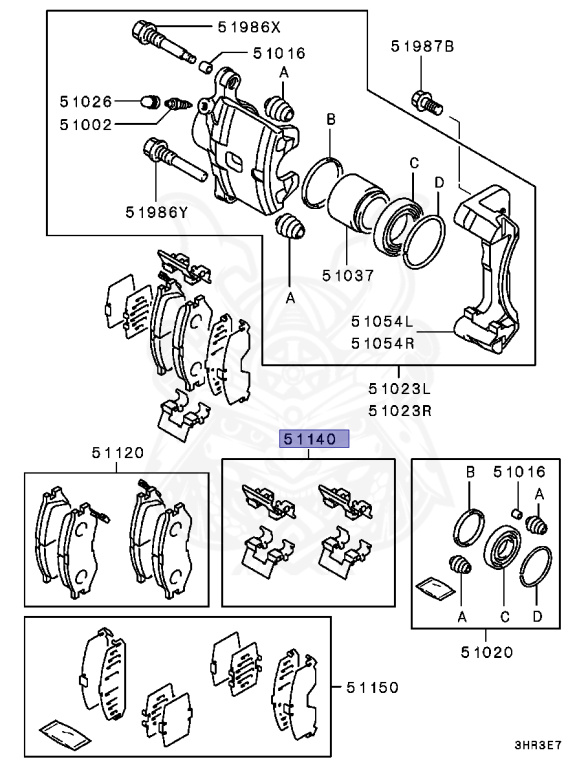 51986X
51016
51987B
51026
51002
A
B
C
D
51986Y
51037
A
51054L
51054R
51023L
51023R
51140
51120
B
51016
A
A
C
D
51020
51150
3HR3E7