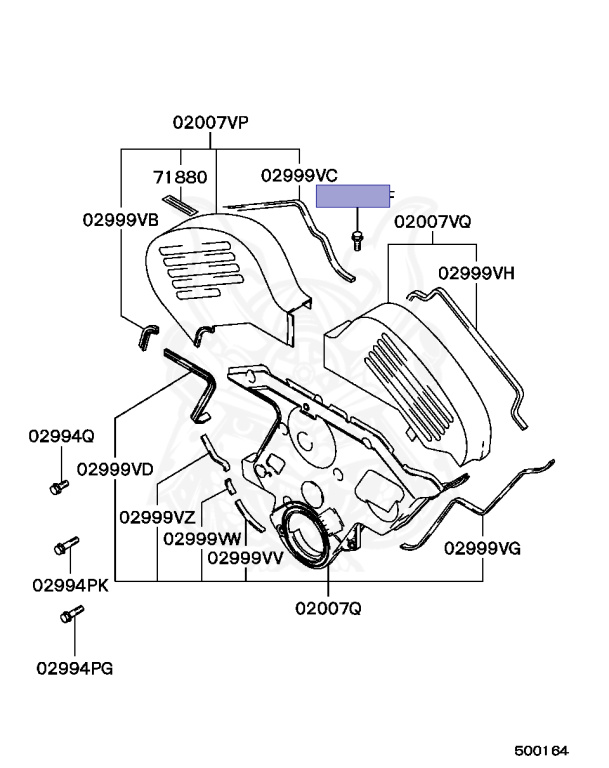 02007VP
71880
02999VC
02999VB
02007VQ
02999VH
02994Q
02999VD
02999VZ
02999VW
02999VV
02999VG
02994PK
02007Q
02994PG
500164