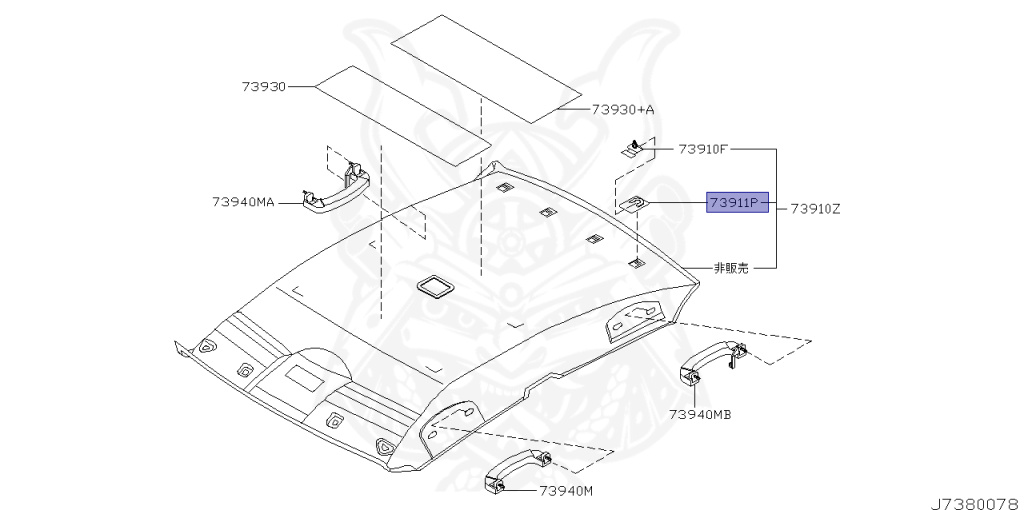 73930
73930+A
73910F
73940MA
73911P
73910Z
非販売
73940MB
73940M
J7380078