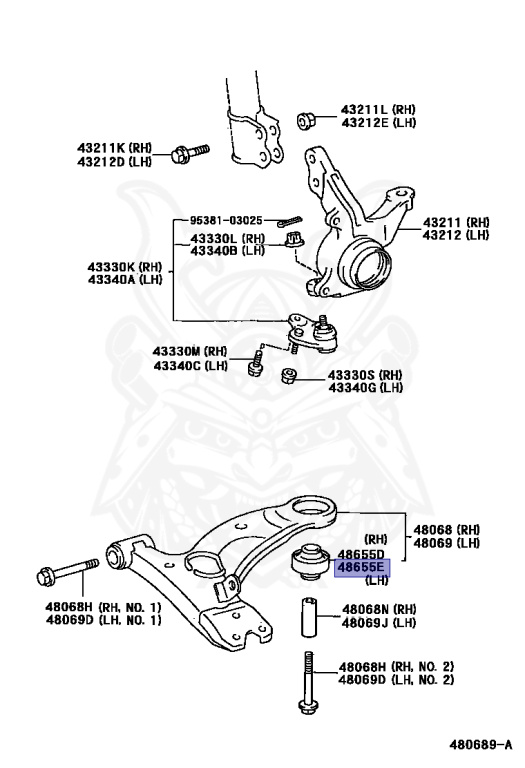 43211L (RH)
43212E (LH)

43211K (RH)
43212D (LH)

95381-03025

43330L (RH)
43340B (LH)

43211 (RH)
43212 (LH)

43330K (RH)
43340A (LH)

43330M (RH)
43340C (LH)

43330S (RH)
43340G (LH)

48068 (RH)
48069 (LH)

(RH)
48655D
48655E
(LH)

48068H (RH, NO. 1)
48069D (LH, NO. 1)

48068N (RH)
48069J (LH)

48068H (RH, NO. 2)
48069D (LH, NO. 2)

480689-A