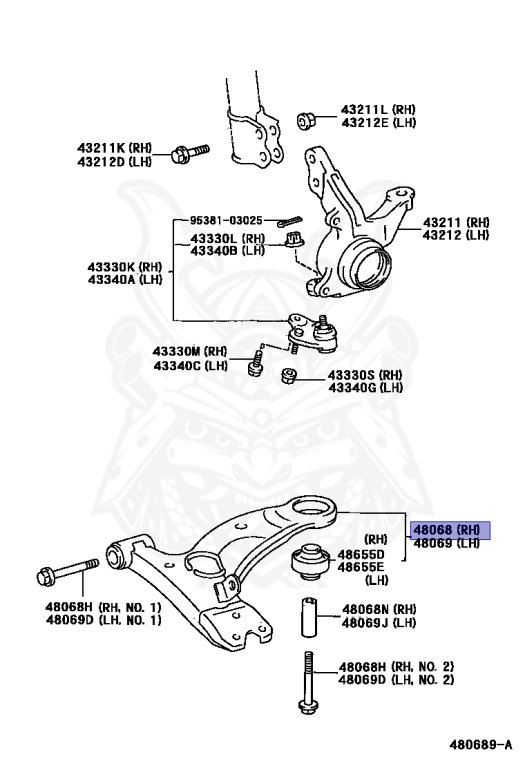 43211L (RH)
43212E (LH)

43211K (RH)
43212D (LH)

95381-03025

43330L (RH)
43340B (LH)

43211 (RH)
43212 (LH)

43330K (RH)
43340A (LH)

43330M (RH)
43340C (LH)

43330S (RH)
43340G (LH)

48068 (RH)
48069 (LH)

(RH)
48655D
48655E
(LH)

48068H (RH, NO. 1)
48069D (LH, NO. 1)

48068N (RH)
48069J (LH)

48068H (RH, NO. 2)
48069D (LH, NO. 2)

480689-A