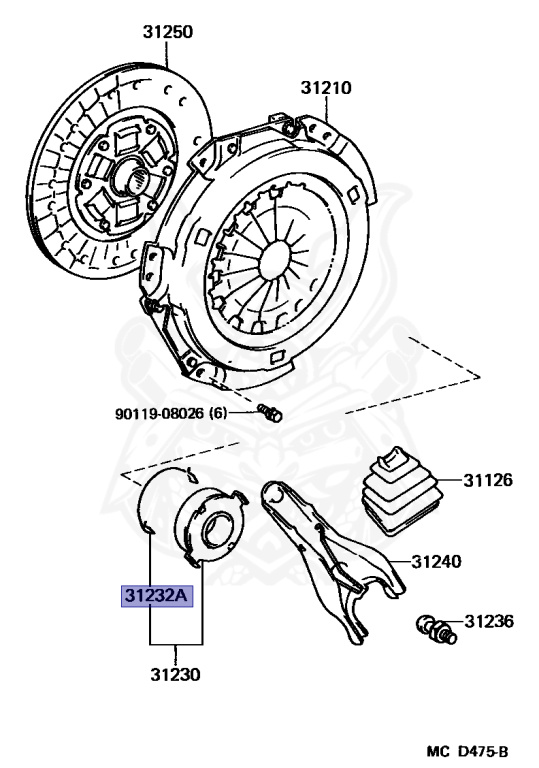 31250

31210

90119-08026 (6)

31126

31240

31232A

31236

31230

MC D475-B