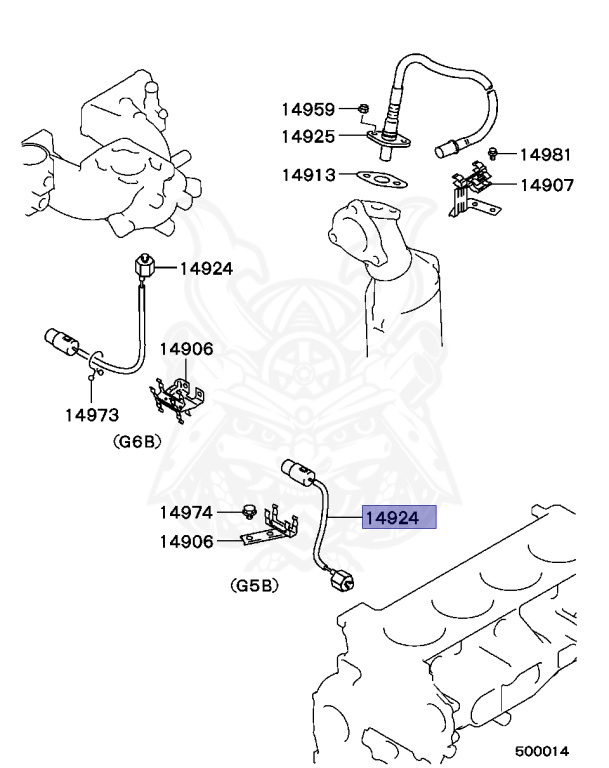 14959
14925
14913
14981
14907
14924
14906
14973
(G6B)
14974
14906
14924
(G5B)
500014