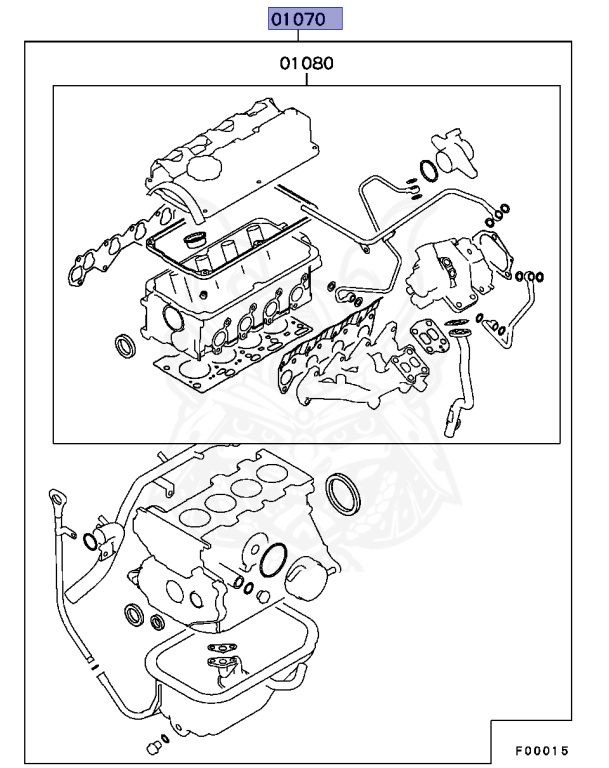 01070

01080

F00015