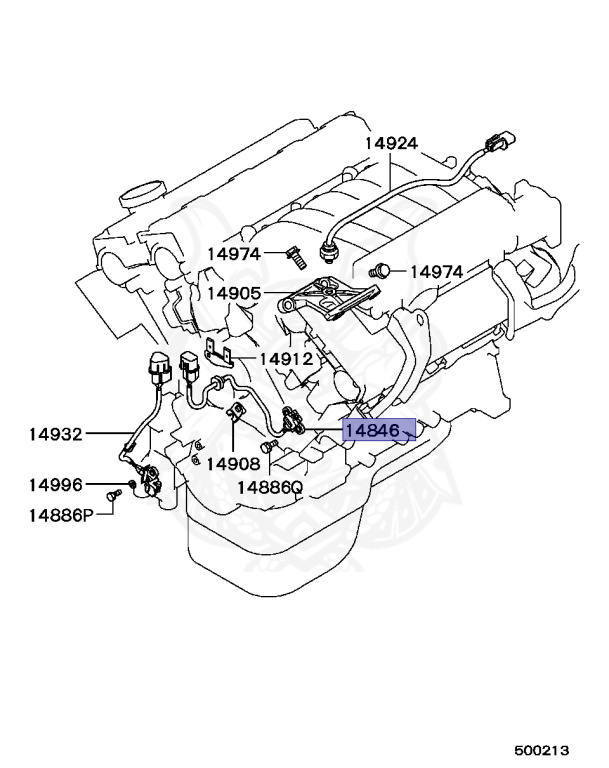 14924

14974

14974

14905

14912

14932

14846

14908

14996

14886Q

14886P

500213