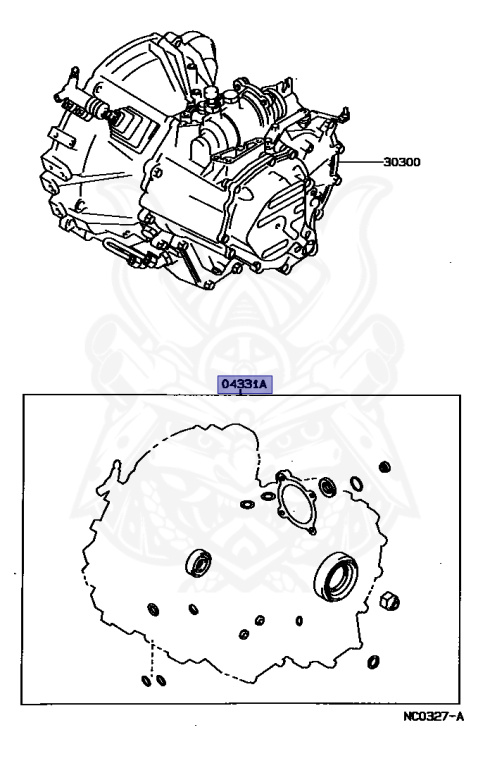 30300

04331A

NC0327-A