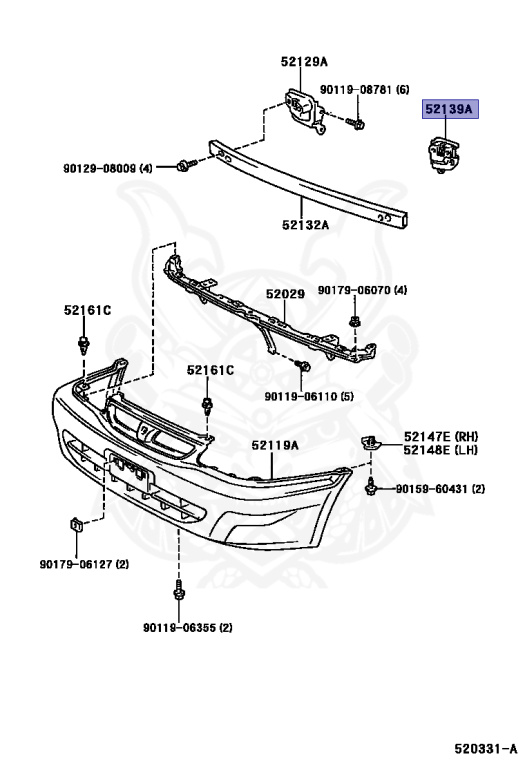 52129A

90119-08781 (6)

52139A

90129-08009 (4)

52132A

52029

90179-06070 (4)

52161C

52161C

90119-06110 (5)

52119A

52147E (RH)
52148E (LH)

90159-60431 (2)

90179-06127 (2)

90119-06355 (2)

520331-A