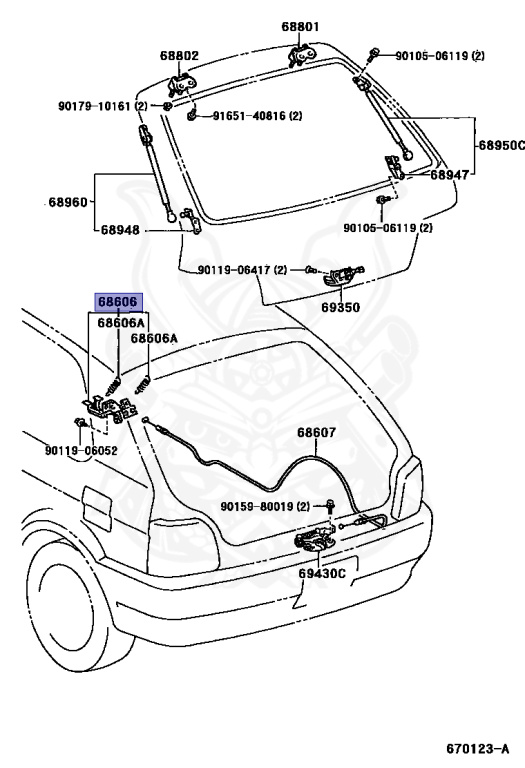 68801
68802
90105-06119 (2)
90179-10161 (2)
91651-40816 (2)
68950C
68947
68960
68948
90105-06119 (2)
90119-06417 (2)
69350
68606
68606A
68606A
90119-06052
68607
90159-80019 (2)
69430C
670123-A