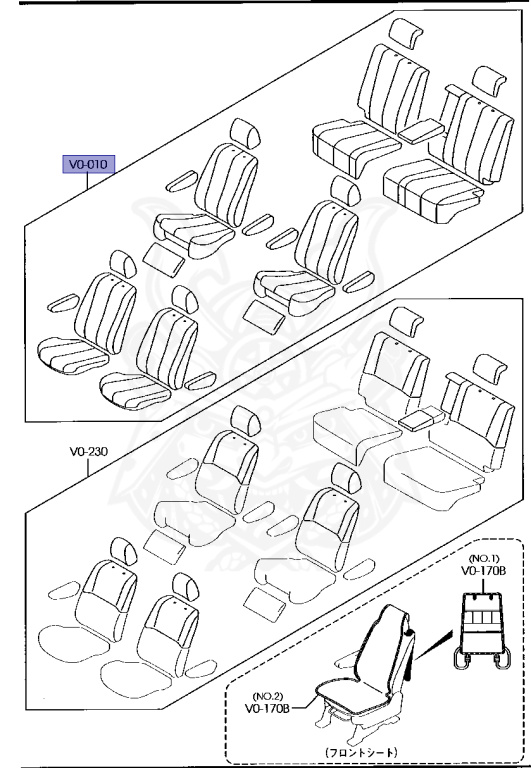 V0-010

V0-230

(NO.1)
V0-170B

(NO.2)
V0-170B

(フロントシート)