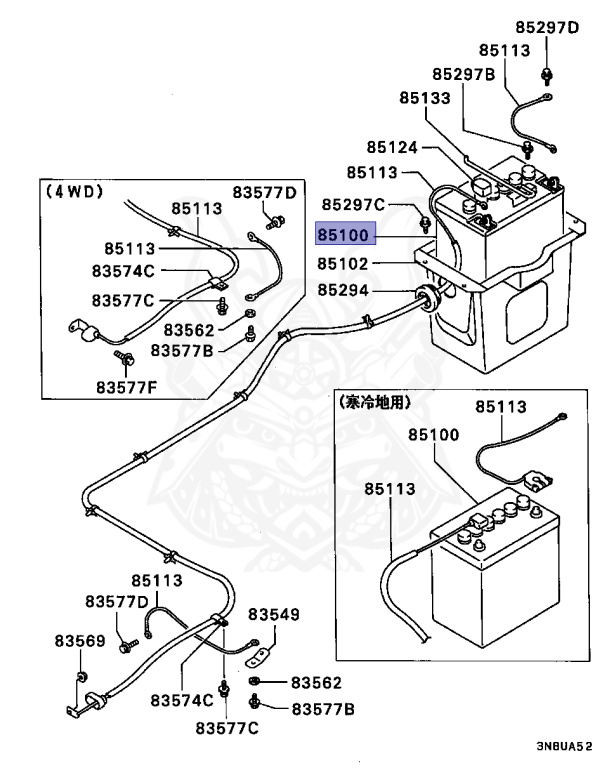 85297D
85113
85297B
85133
85124
85113
85297C
85100
85102
85294

(4WD)
85113
83577D
85113
83574C
83577C
83562
83577B
83577F

(寒冷地用)
85113
85100
85113

85113
83577D
83569
83549
83562
83574C
83577B
83577C

3N8UA52