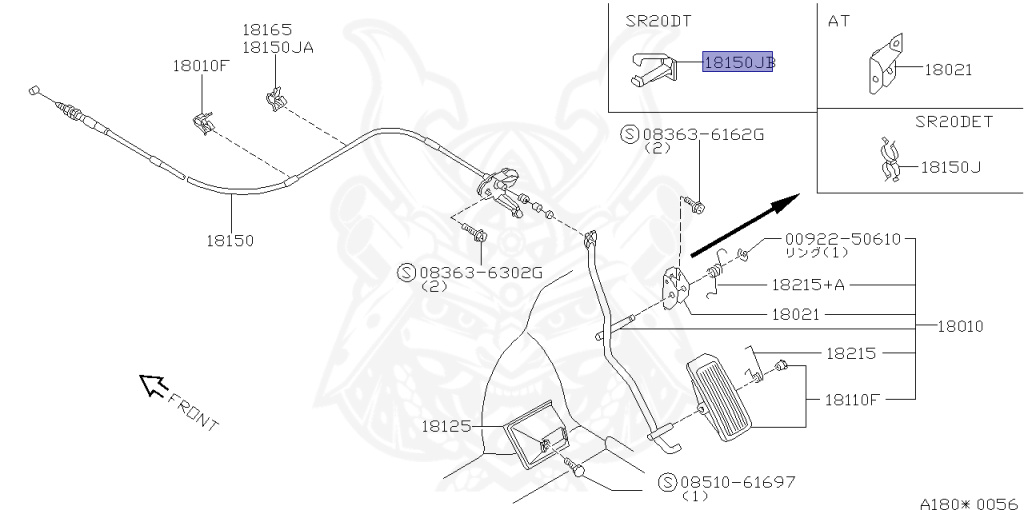 SR20DT
18150JB

AT
18021

SR20DET
18150J

18165
18150JA
18010F
18150
Ⓢ08363-6162G
(2)
Ⓢ08363-6302G
(2)
00922-50610
リング(1)
18215+A
18021
18010
18215
18110F
18125
Ⓢ08510-61697
(1)
FRONT
A180* 0056