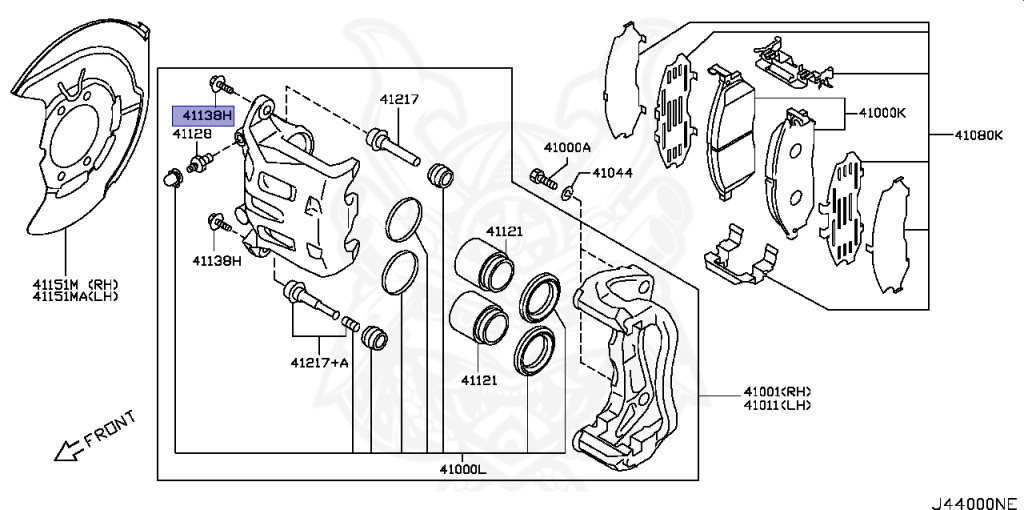 41138H
41128
41217
41000A
41044
41000K
41080K
41138H
41121
41151M (RH)
41151MA(LH)
41217+A
41121
41001(RH)
41011(LH)
FRONT
41000L
J44000NE