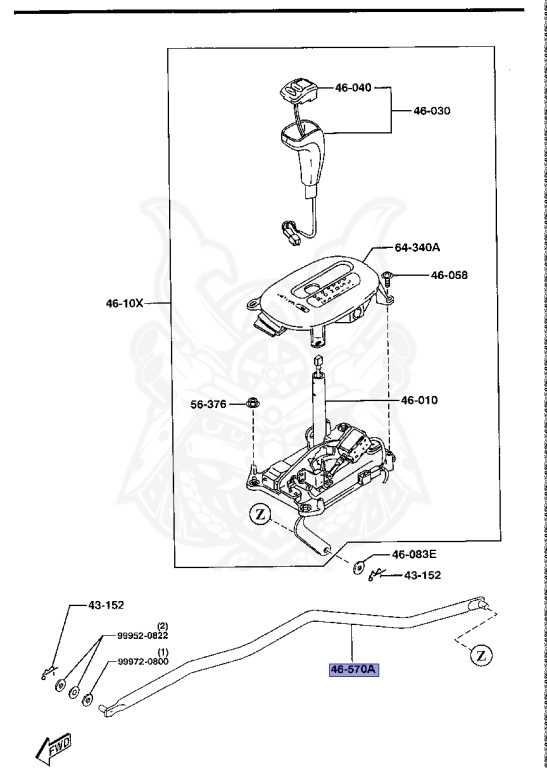 46-040
46-030
64-340A
46-058
46-10X
56-376
46-010
Z
46-083E
43-152
43-152
(2)
99952-0822
(1)
99972-0800
46-570A
Z
FWD