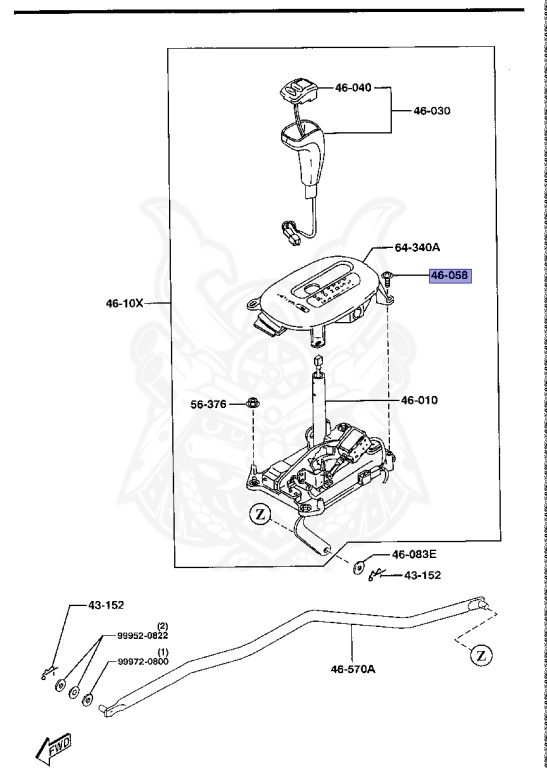 46-040
46-030
64-340A
46-058
46-10X
56-376
46-010
Z
46-083E
43-152
43-152
(2)
99952-0822
(1)
99972-0800
46-570A
Z
FWD