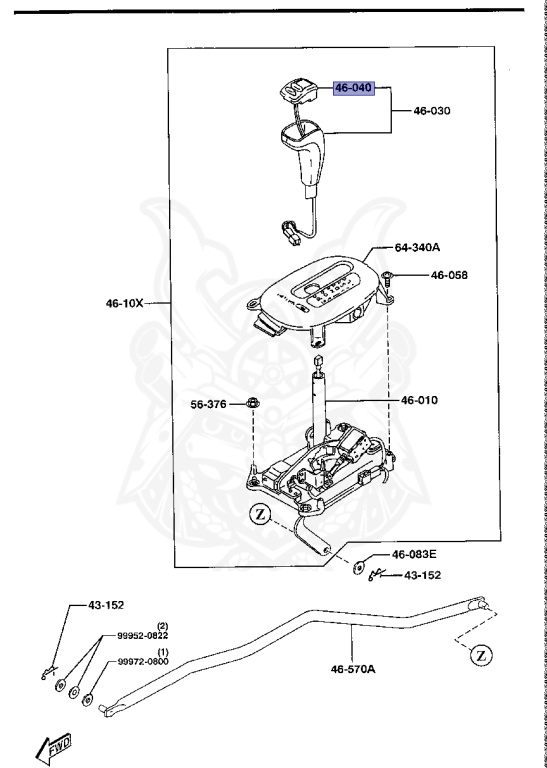 46-040
46-030
64-340A
46-058
46-10X
56-376
46-010
Z
46-083E
43-152
43-152
(2)
99952-0822
(1)
99972-0800
46-570A
Z
FWD