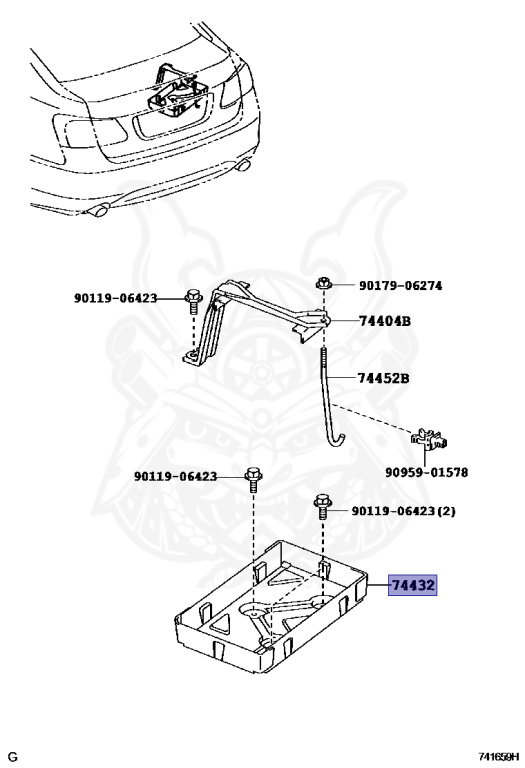 90119-06423

90179-06274

74404B

74452B

90959-01578

90119-06423

90119-06423(2)

74432

G

741659H