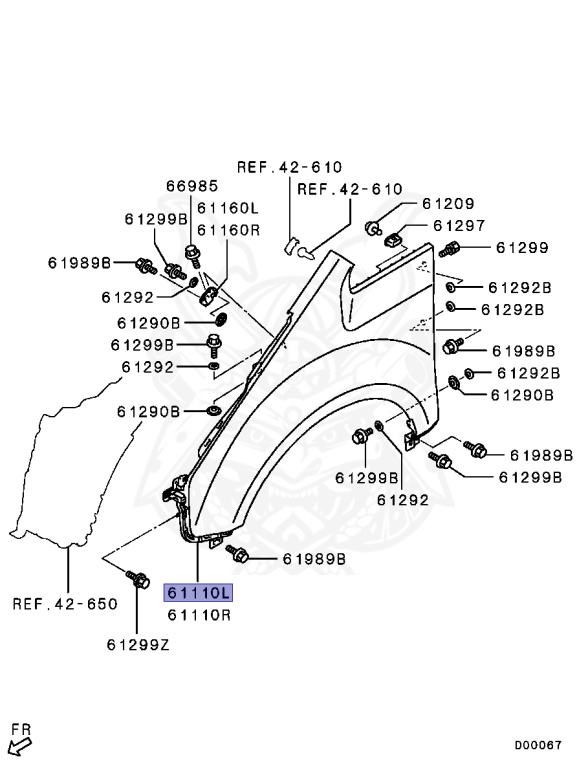 REF.42-610
REF.42-610
66985
61160L
61160R
61299B
61989B
61292
61290B
61299B
61292
61290B
61209
61297
61299
61292B
61292B
61989B
61292B
61290B
61989B
61299B
61299B
61292
61989B
REF.42-650
61110L
61110R
61299Z
FR
D00067