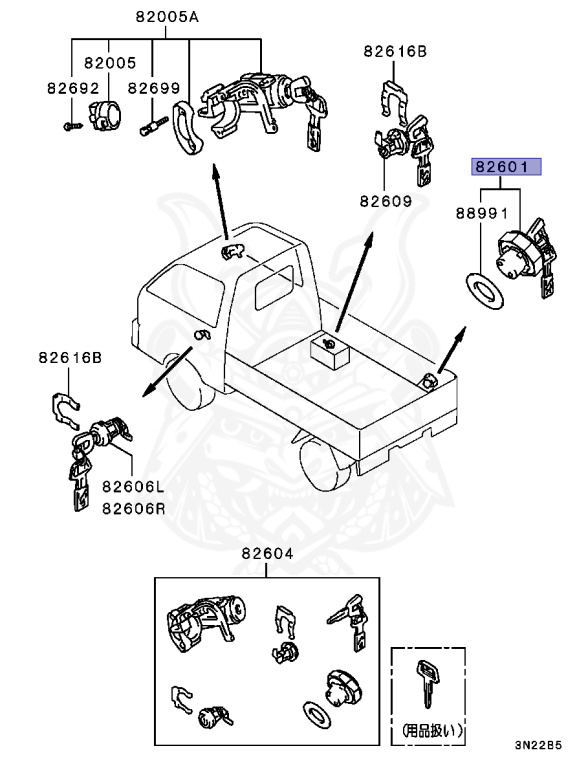 82005A
82005
82692
82699
82616B
82609
82601
88991
82616B
82606L
82606R
82604
(用品扱い)
3N22B5