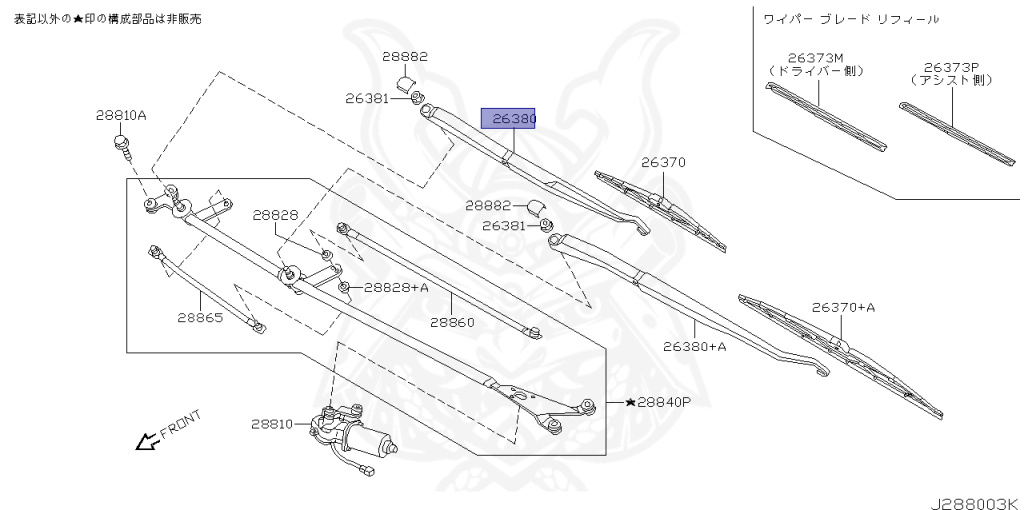 表記以外の★印の構成部品は非販売

ワイパー ブレード リフィール

26373M
（ドライバー側）

26373P
（アシスト側）

28882
26381
26380
28810A
26370
28882
26381
28828
28828+A
28865
28860
26380+A
26370+A
★28840P
28810
FRONT

J288003K