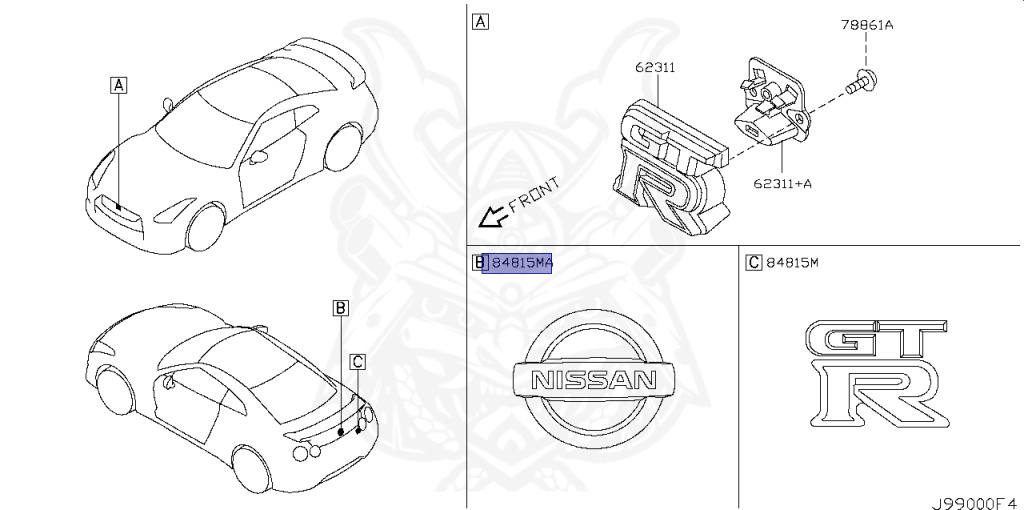 A

B

C

A

78861A

62311

62311+A

FRONT

GT R

B 84815MA

NISSAN

C 84815M

GT R

J99000F4