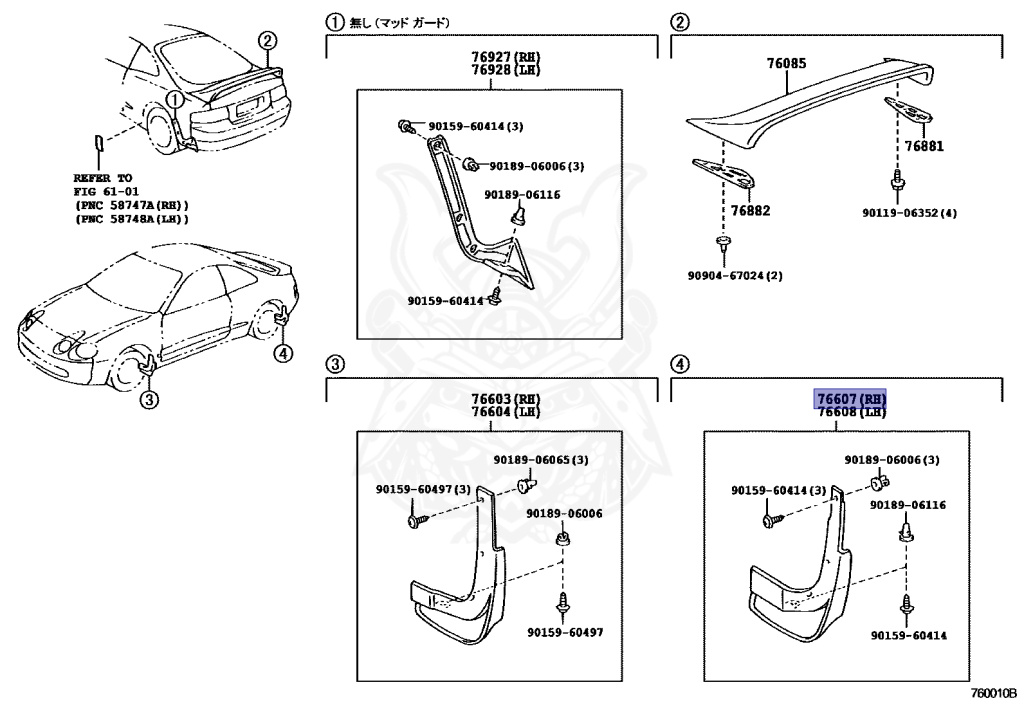 2
1
REFER TO
FIG 61-01
(PNC 58747A(RH))
(PNC 58748A(LH))
4
3

1 無し (マッド ガード)
76927(RH)
76928(LH)
90159-60414(3)
90189-06006(3)
90189-06116
90159-60414

2
76085
76881
76882
90119-06352(4)
90904-67024(2)

3
76603(RH)
76604(LH)
90189-06065(3)
90159-60497(3)
90189-06006
90159-60497

4
76607(RH)
76608(LH)
90189-06006(3)
90159-60414(3)
90189-06116
90159-60414

760010B