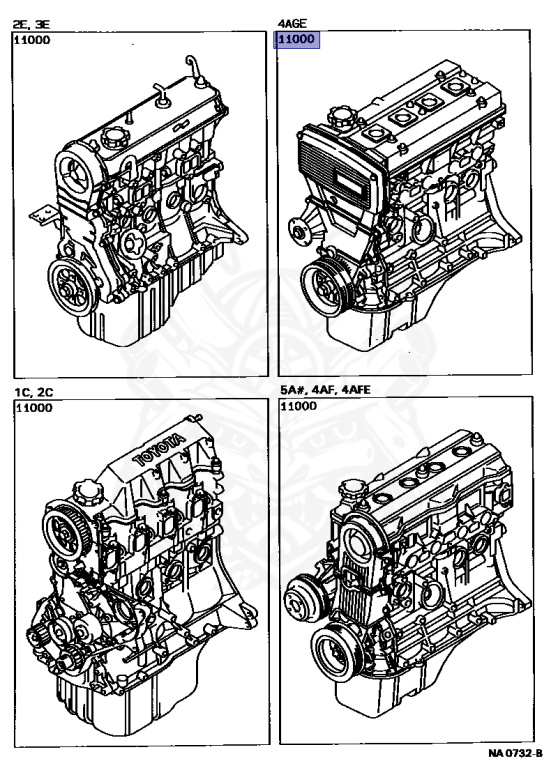 2E, 3E
11000

4AGE
11000

1C, 2C
11000

TOYOTA

5A#, 4AF, 4AFE
11000

NA 0732-B