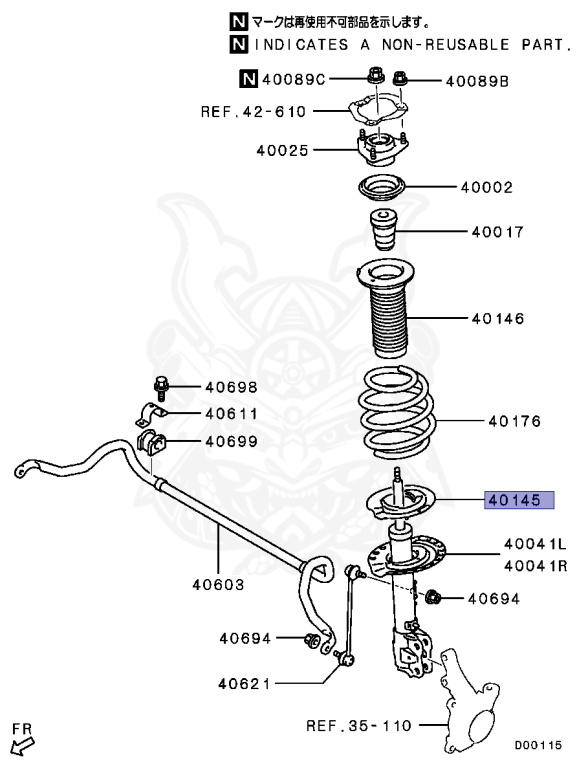 N マークは再使用不可部品を示します。
N INDICATES A NON-REUSABLE PART.

N 40089C
40089B
REF.42-610
40025
40002
40017
40146
40698
40611
40699
40176
40145
40041L
40041R
40603
40694
40694
40621
REF.35-110
FR
D00115