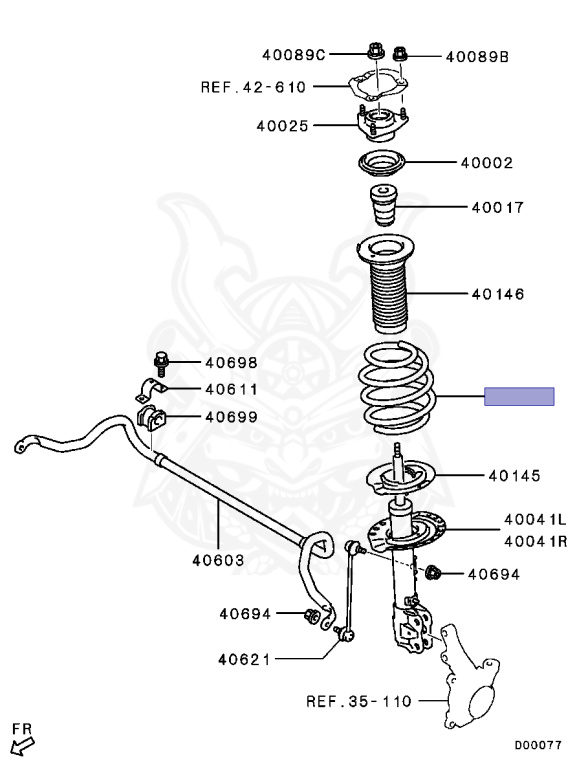 40089C
40089B
REF.42-610
40025
40002
40017
40146
40698
40611
40699
40145
40041L
40041R
40603
40694
40694
40621
REF.35-110
FR
D00077