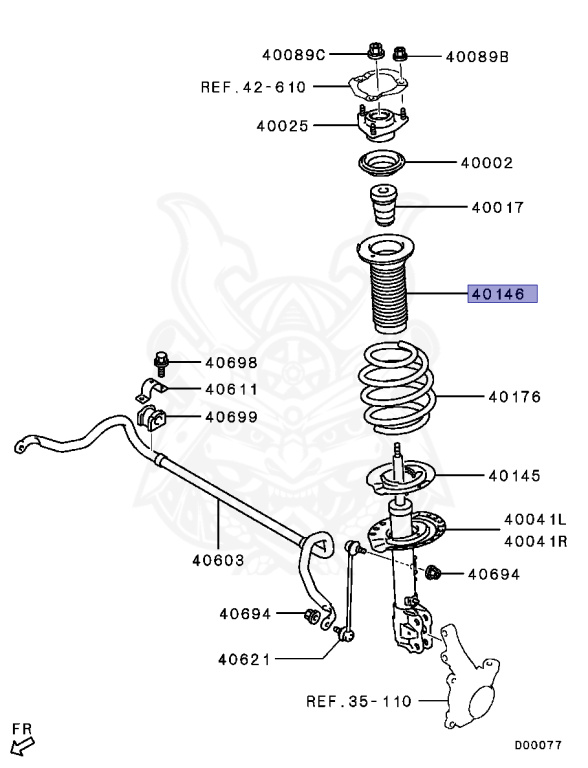 40089C
40089B
REF.42-610
40025
40002
40017
40146
40698
40611
40699
40176
40145
40041L
40041R
40603
40694
40694
40621
REF.35-110
FR
D00077