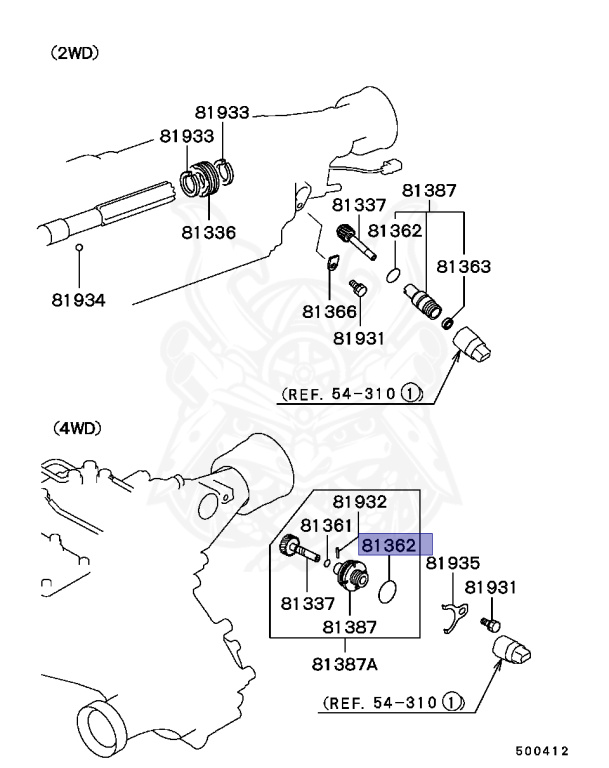 (2WD)

81933
81933
81336
81934
81337
81387
81362
81363
81366
81931
(REF. 54-310 ①)

(4WD)

81932
81361
81362
81935
81931
81337
81387
81387A
(REF. 54-310 ①)

500412