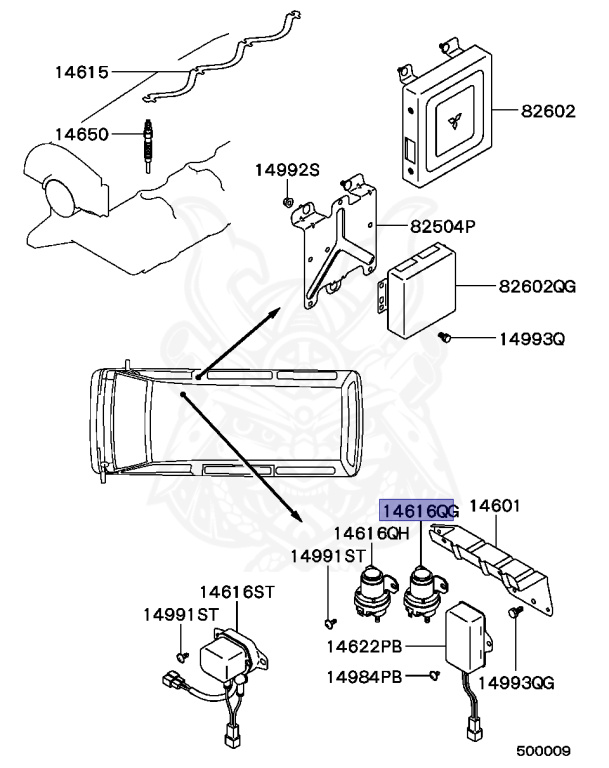 14615
14650
82602
14992S
82504P
82602QG
14993Q
14616QG
14601
14616QH
14991ST
14616ST
14991ST
14622PB
14984PB
14993QG
500009