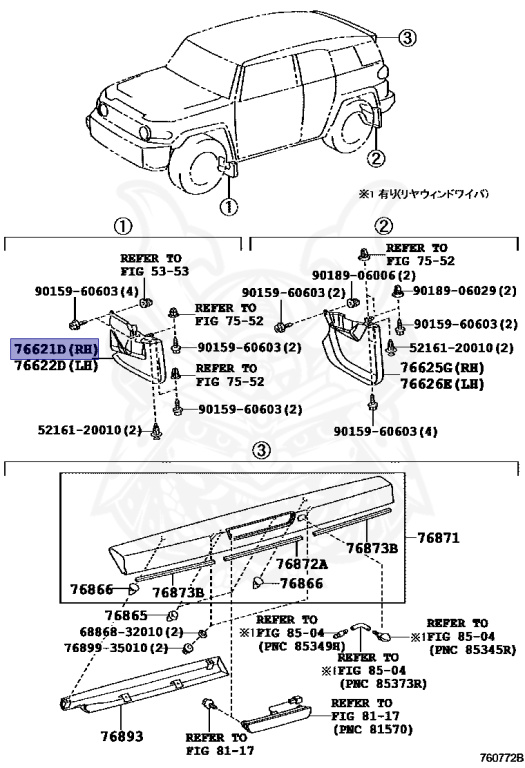 ③
②
①
※1 有り(リヤウィンドワイパ)

①
REFER TO
FIG 53-53
90159-60603(4)
REFER TO
FIG 75-52
76621D(RH)
76622D(LH)
90159-60603(2)
REFER TO
FIG 75-52
90159-60603(2)
52161-20010(2)

②
REFER TO
FIG 75-52
90189-06006(2)
90159-60603(2)
90189-06029(2)
90159-60603(2)
52161-20010(2)
76625G(RH)
76626E(LH)
90159-60603(4)

③
76871
76873B
76872A
76866
76873B
76866
76865
68868-32010(2)
76899-35010(2)
REFER TO
※1FIG 85-04
(PNC 85349H)
REFER TO
※1FIG 85-04
(PNC 85345R)
REFER TO
※1FIG 85-04
(PNC 85373R)
REFER TO
FIG 81-17
(PNC 81570)
76893
REFER TO
FIG 81-17
760772B