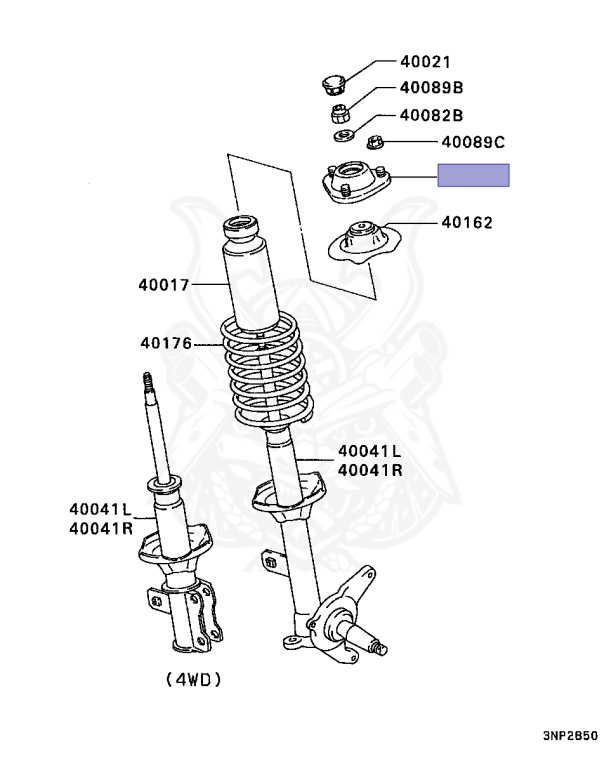 40021
40089B
40082B
40089C
40162
40017
40176
40041L
40041R
40041L
40041R
(4WD)
3NP2B50